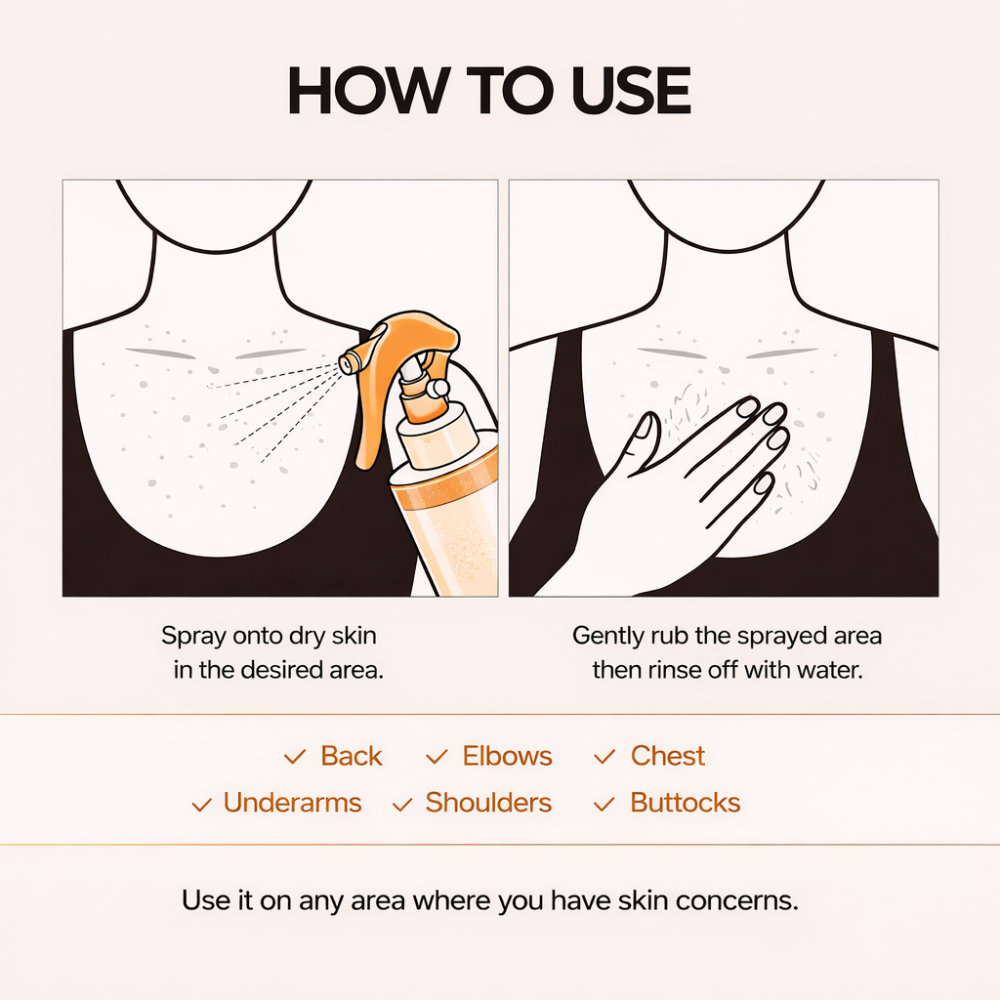 HOW TO USE

Spray onto dry skin in the desired area.

Gently rub the sprayed area then rinse off with water.

✓ Back ✓ Elbows ✓ Chest
✓ Underarms ✓ Shoulders ✓ Buttocks

Use it on any area where you have skin concerns.